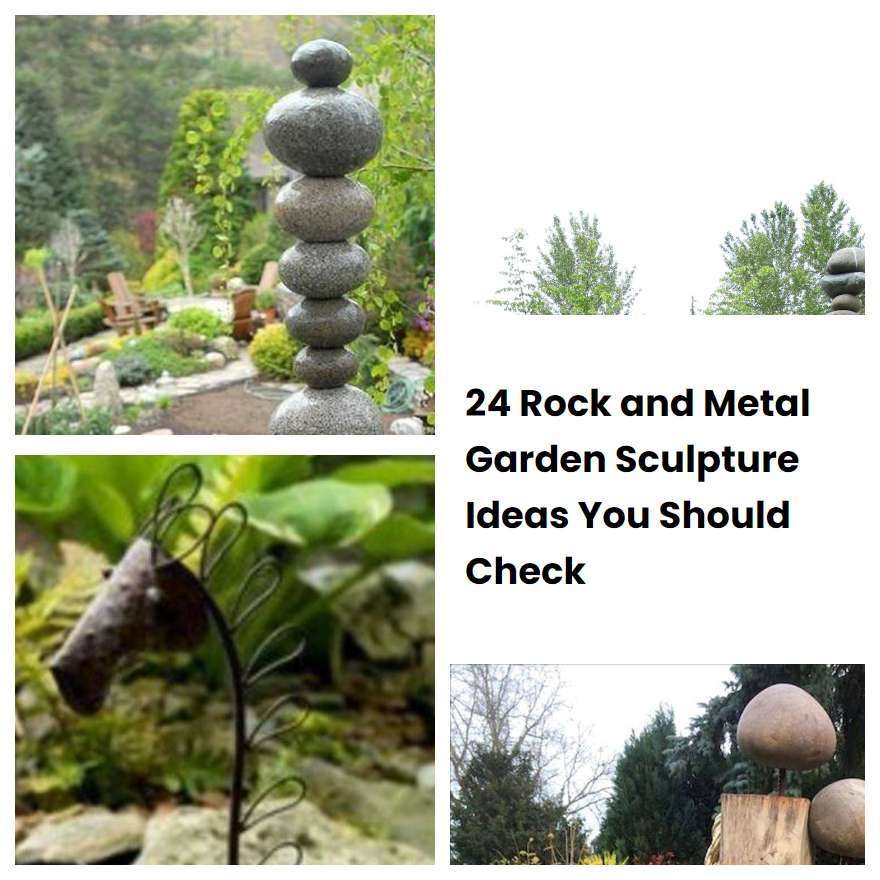 24 Rock and Metal Garden Sculpture Ideas You Should Check