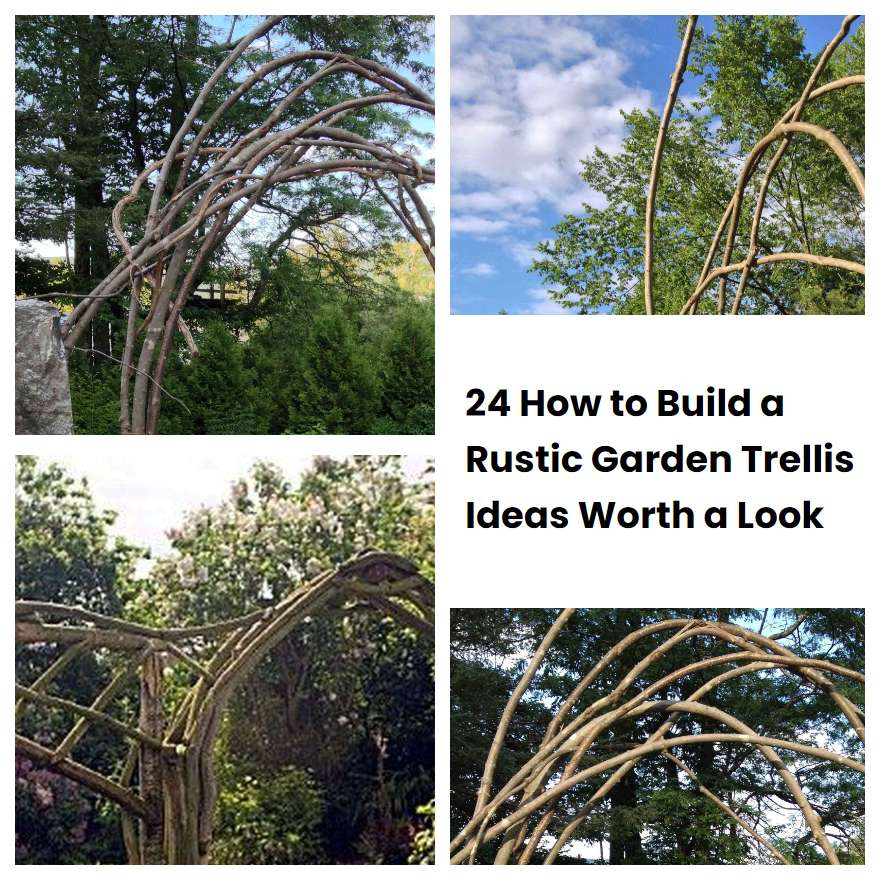 24 How to Build a Rustic Garden Trellis Ideas Worth a Look