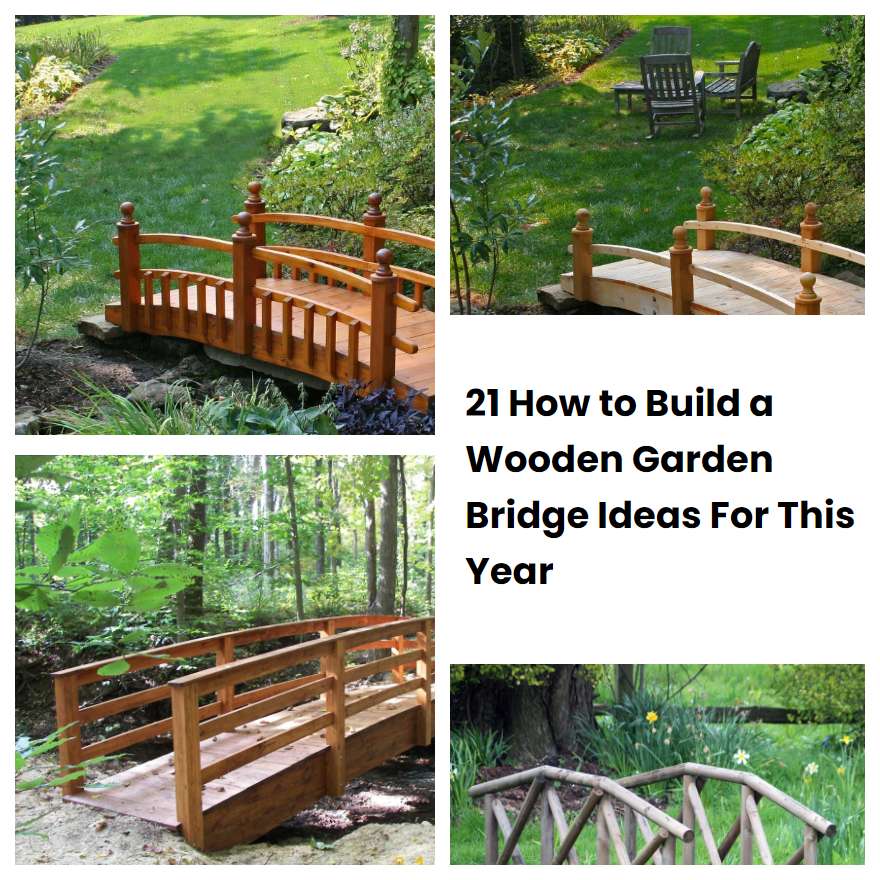 21 How to Build a Wooden Garden Bridge Ideas For This Year