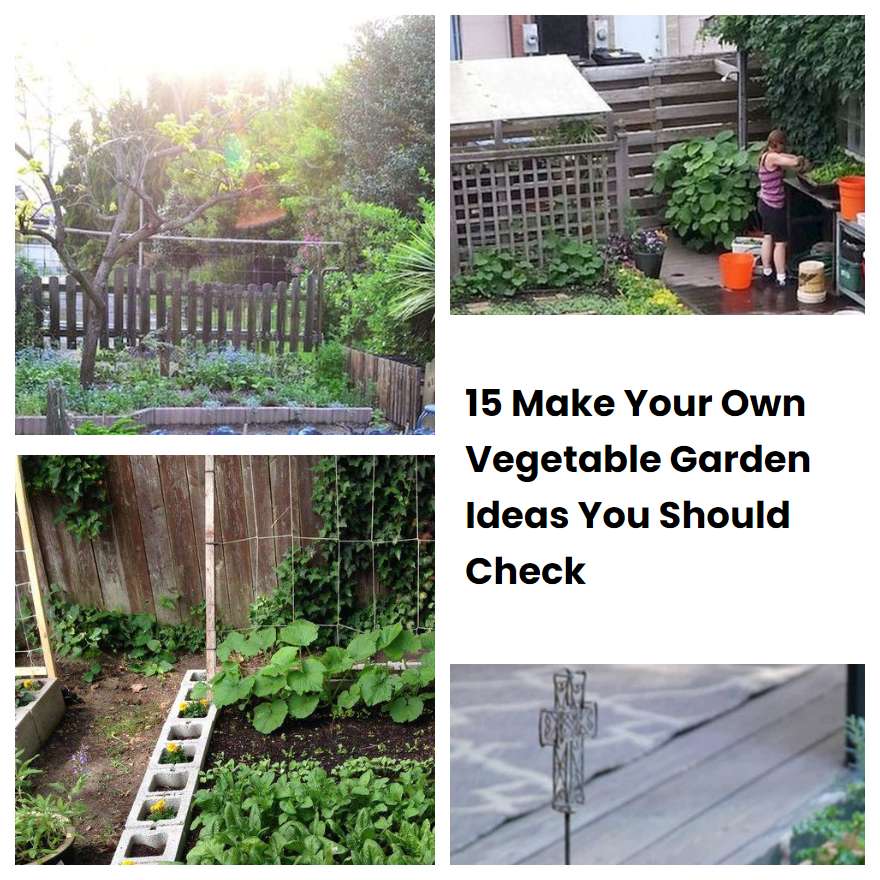 15 Make Your Own Vegetable Garden Ideas You Should Check