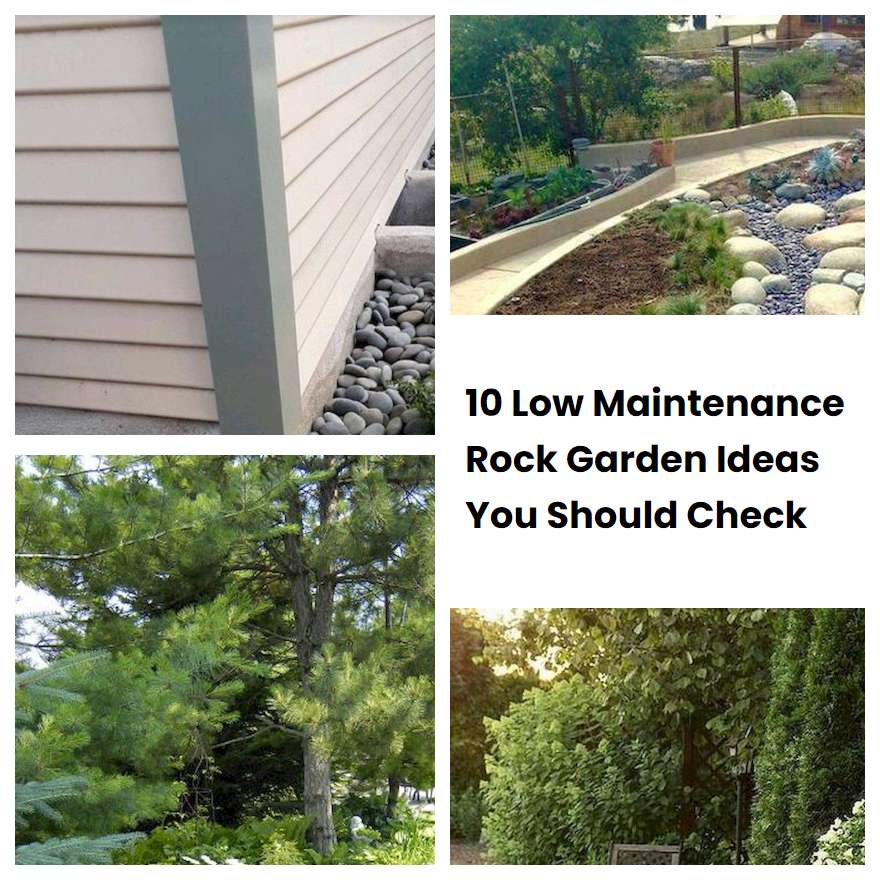 10 Low Maintenance Rock Garden Ideas You Should Check