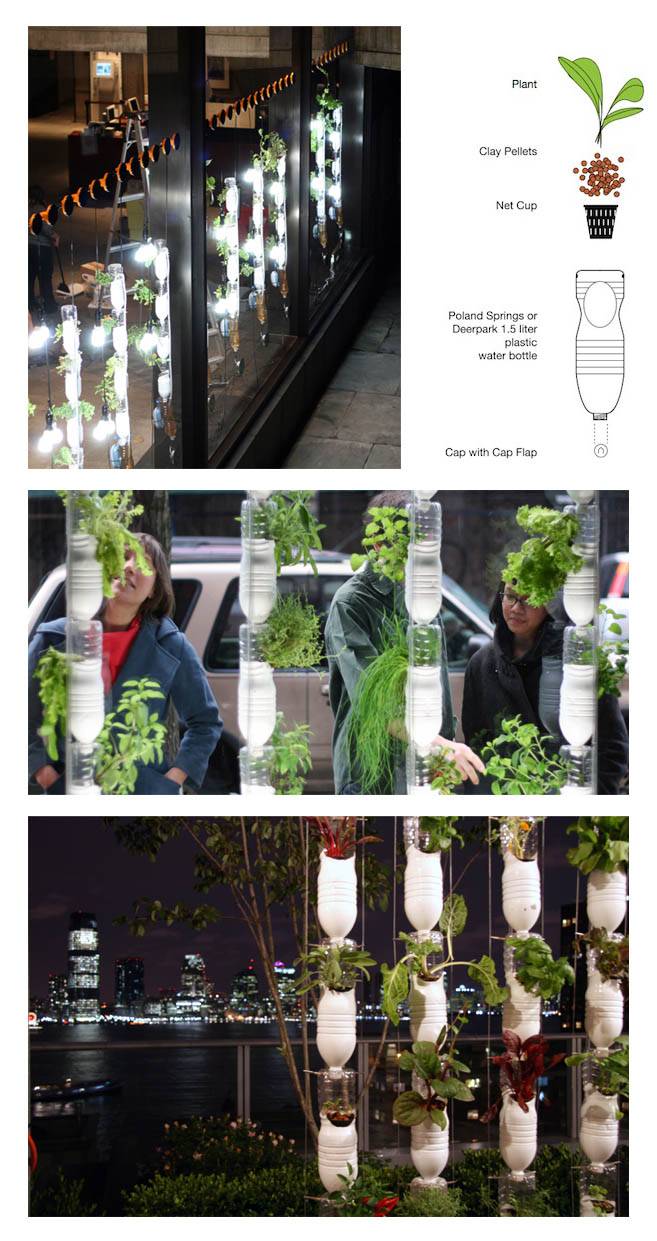 Plant

Clay Pellets

Net Cup

Poland Springs or Deerpark 1.5 liter plastic water bottle

Cap with Cap Flap