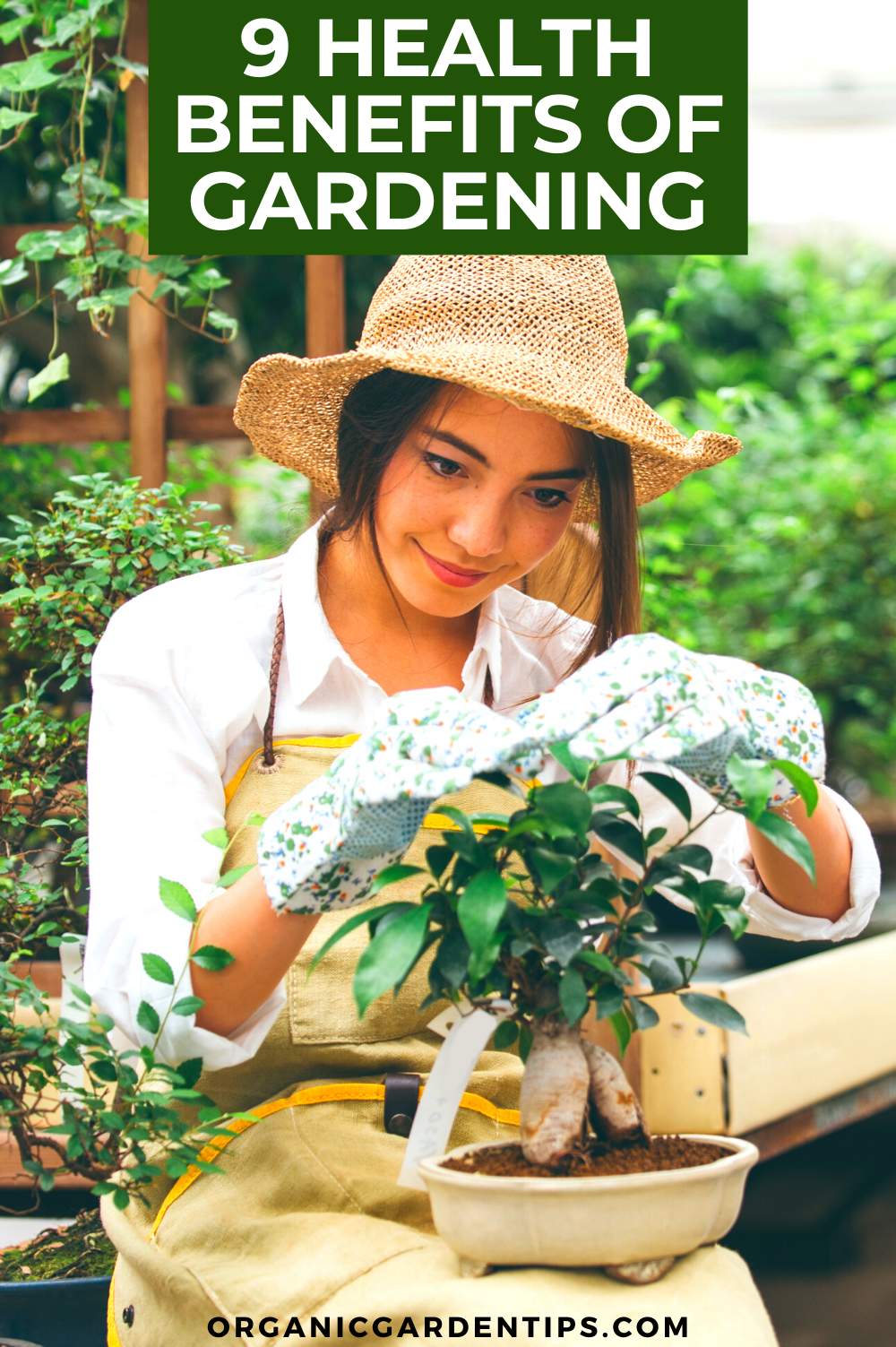 9 HEALTH BENEFITS OF GARDENING

ORGANICGARDENTIPS.COM