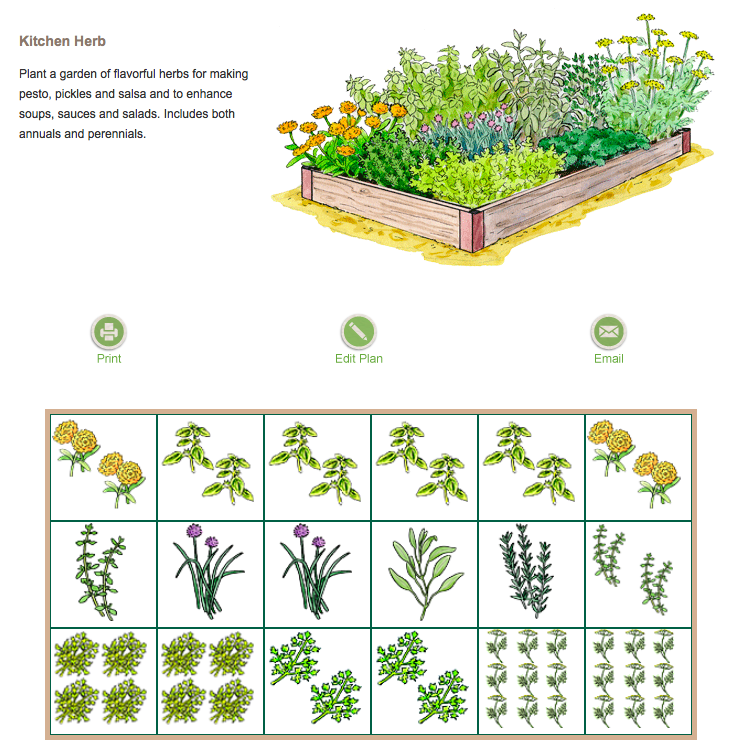 Kitchen Herb

Plant a garden of flavorful herbs for making pesto, pickles and salsa and to enhance soups, sauces and salads. Includes both annuals and perennials.

Print

Edit Plan

Email